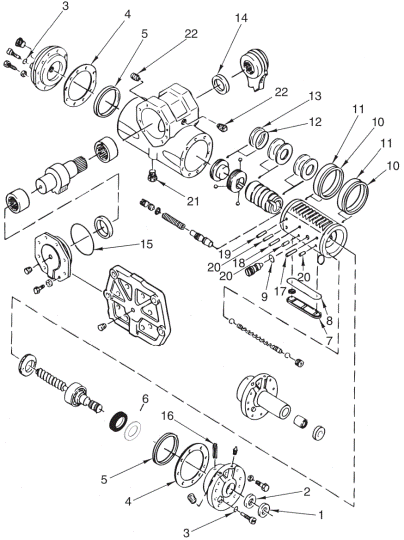 3
4
5
22
14
22
13
12
11
10
11
10
21
15
19
20
18
20
9
17
20
8
7
6
16
5
4
2
1
3